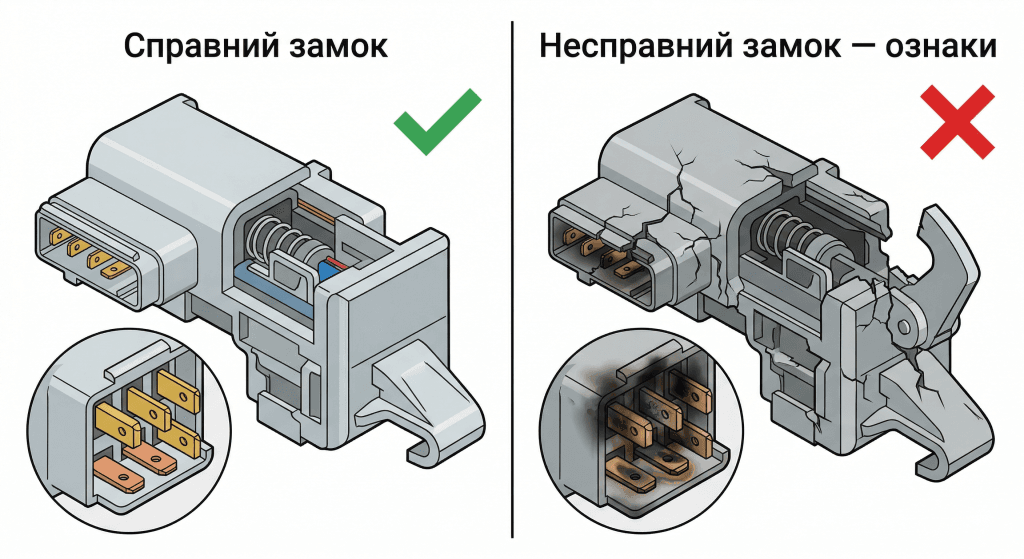 Справний замок

Несправний замок — ознаки