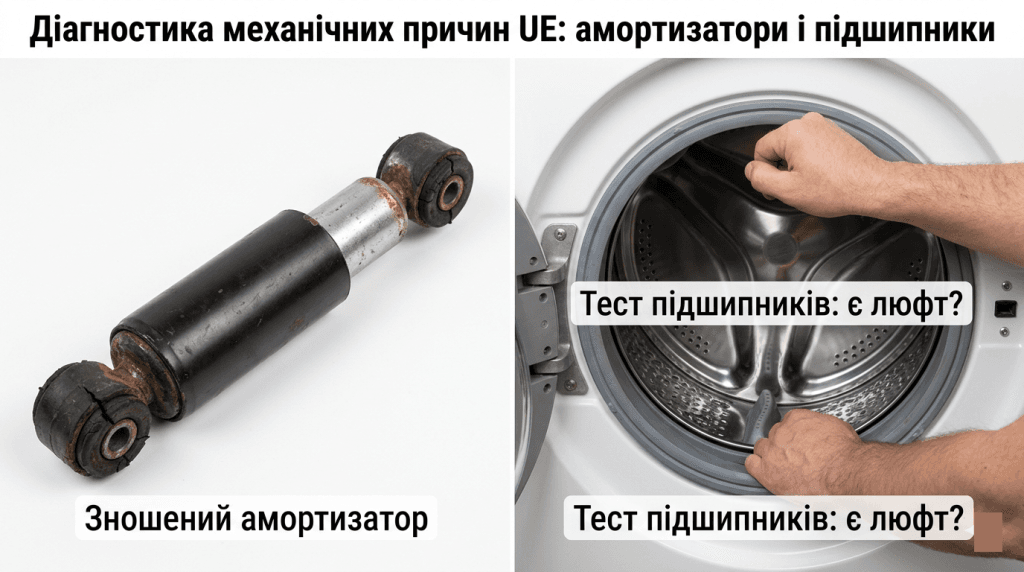 Діагностика механічних причин UE: амортизатори і підшипники

Зношений амортизатор

Тест підшипників: є люфт?

Тест підшипників: є люфт?